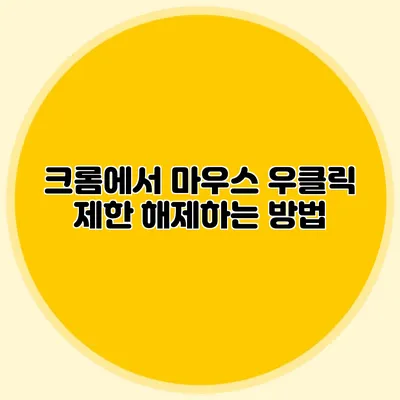 크롬에서 마우스 우클릭 제한 해제하는 방법