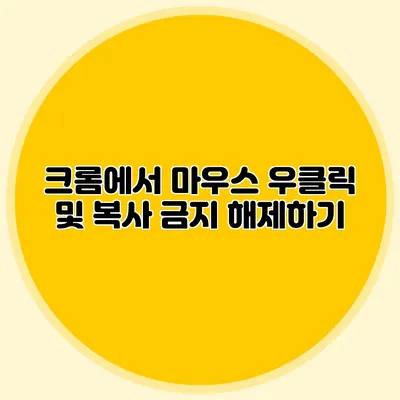 크롬에서 마우스 우클릭 및 복사 금지 해제하기