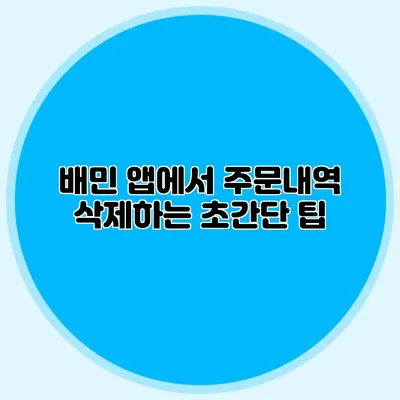 배민 앱에서 주문내역 삭제하는 초간단 팁