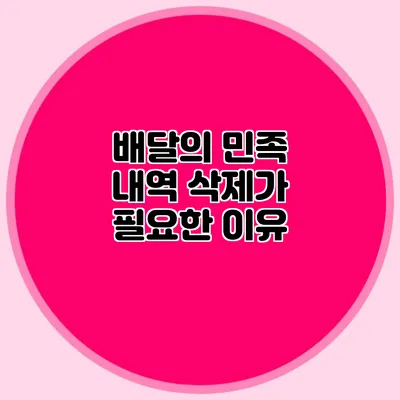 배달의 민족
내역 삭제가
필요한 이유