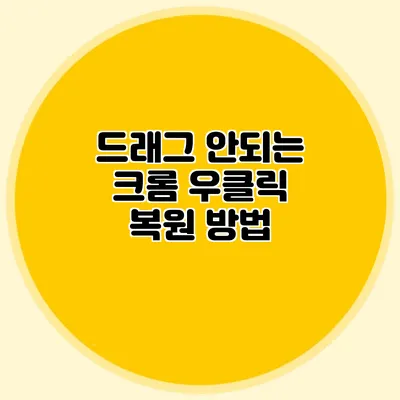 드래그 안되는
크롬 우클릭
복원 방법