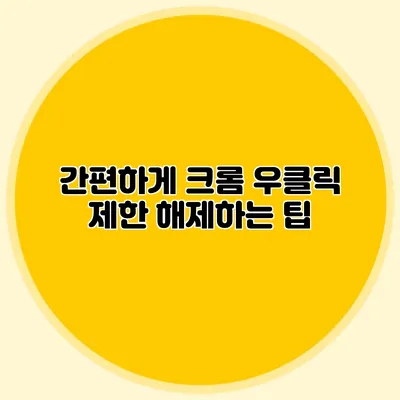 간편하게 크롬 우클릭 제한 해제하는 팁